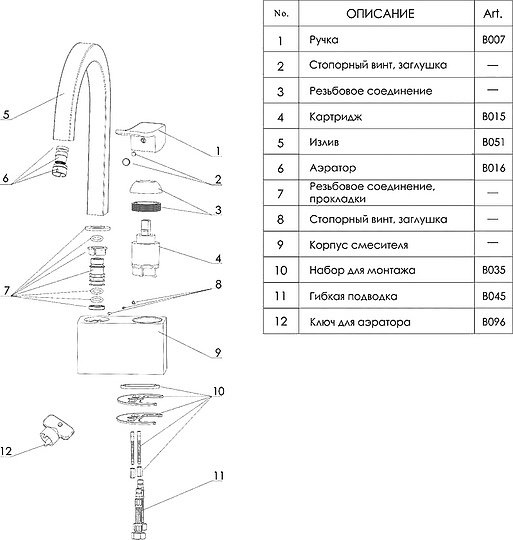 5

6

1

2

3

4

7

8

9

10

12

11

| No. | ОПИСАНИЕ | Art. |
|---|---|---|
| 1 | Ручка | B007 |
| 2 | Стопорный винт, заглушка | — |
| 3 | Резьбовое соединение | — |
| 4 | Картридж | B015 |
| 5 | Излив | B051 |
| 6 | Аэратор | B016 |
| 7 | Резьбовое соединение, прокладки | — |
| 8 | Стопорный винт, заглушка | — |
| 9 | Корпус смесителя | — |
| 10 | Набор для монтажа | B035 |
| 11 | Гибкая подводка | B045 |
| 12 | Ключ для аэратора | B096 |