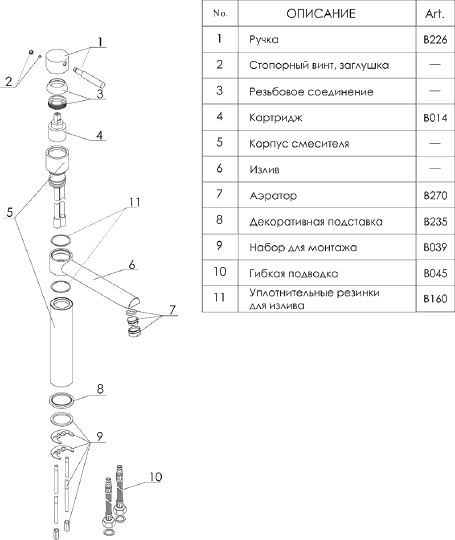 1
2
3
4
5
11
6
7
8
9
10

| No. | ОПИСАНИЕ | Art. |
|---|---|---|
| 1 | Ручка | B226 |
| 2 | Стопорный винт, заглушка | — |
| 3 | Резьбовое соединение | — |
| 4 | Картридж | B014 |
| 5 | Корпус смесителя | — |
| 6 | Излив | — |
| 7 | Аэратор | B270 |
| 8 | Декоративная подставка | B235 |
| 9 | Набор для монтажа | B039 |
| 10 | Гибкая подводка | B045 |
| 11 | Уплотнительные резинки для излива | B160 |