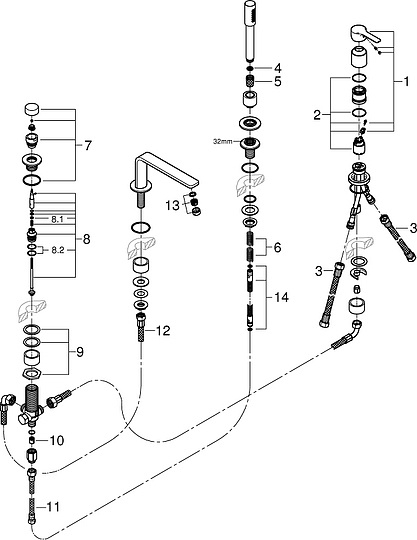 4
5
1
2
32mm
7
13
3
8.1
8
8.2
6
3
14
12
9
10
11