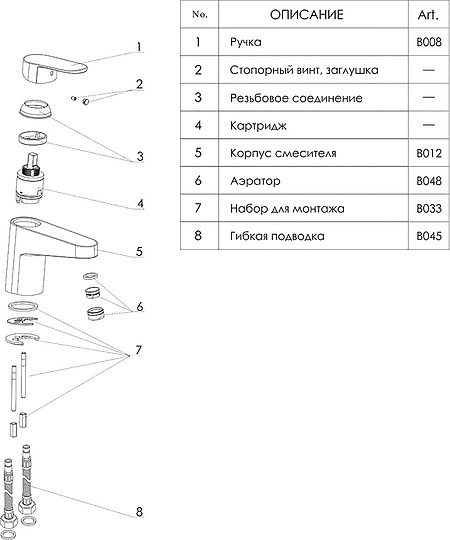 1
2
3
4
5
6
7
8

| No. | ОПИСАНИЕ | Art. |
|---|---|---|
| 1 | Ручка | B008 |
| 2 | Стопорный винт, заглушка | — |
| 3 | Резьбовое соединение | — |
| 4 | Картридж | — |
| 5 | Корпус смесителя | B012 |
| 6 | Аэратор | B048 |
| 7 | Набор для монтажа | B033 |
| 8 | Гибкая подводка | B045 |