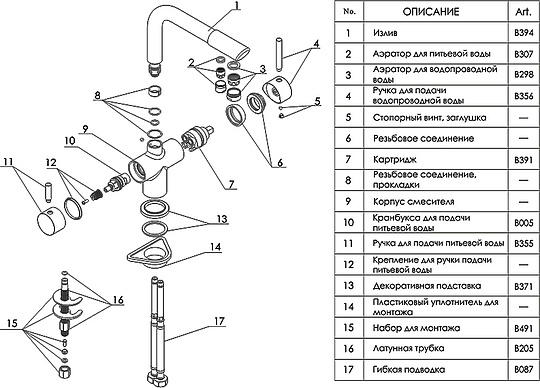 1
2
3
4
5
6
7
8
9
10
11
12
13
14
15
16
17

| No. | ОПИСАНИЕ | Art. |
|---|---|---|
| 1 | Излив | B394 |
| 2 | Аэратор для питьевой воды | B307 |
| 3 | Аэратор для водопроводной воды | B298 |
| 4 | Ручка для подачи водопроводной воды | B356 |
| 5 | Стопорный винт, заглушка | — |
| 6 | Резьбовое соединение | — |
| 7 | Картридж | B391 |
| 8 | Резьбовое соединение, прокладки | — |
| 9 | Корпус смесителя | — |
| 10 | Кранбукса для подачи питьевой воды | B005 |
| 11 | Ручка для подачи питьевой воды | B355 |
| 12 | Крепление для ручки подачи питьевой воды | — |
| 13 | Декоративная подставка | B371 |
| 14 | Пластиковый уплотнитель для монтажа | — |
| 15 | Набор для монтажа | B491 |
| 16 | Латунная трубка | B205 |
| 17 | Гибкая подводка | B087 |