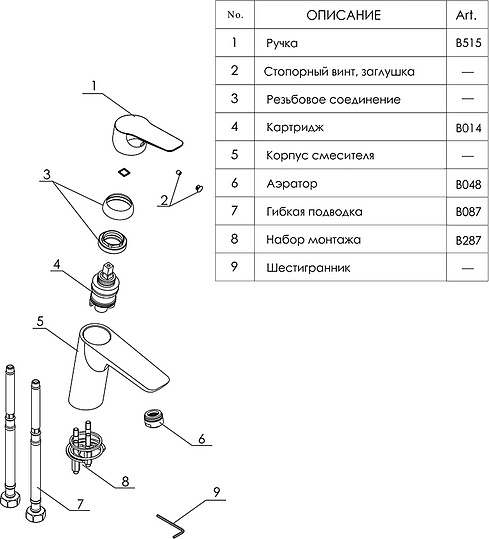 | No. | ОПИСАНИЕ | Art. |
|---|---|---|
| 1 | Ручка | B515 |
| 2 | Стопорный винт, заглушка | — |
| 3 | Резьбовое соединение | — |
| 4 | Картридж | B014 |
| 5 | Корпус смесителя | — |
| 6 | Аэратор | B048 |
| 7 | Гибкая подводка | B087 |
| 8 | Набор монтажа | B287 |
| 9 | Шестигранник | — |

1
3
2
4
5
6
8
7
9