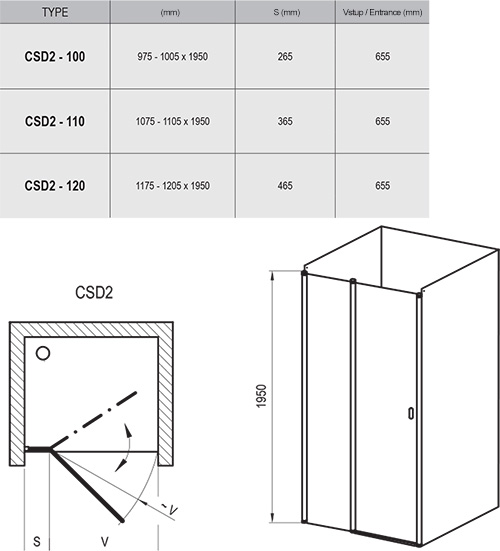 | TYPE | (mm) | S (mm) | Vstup / Entrance (mm) |
|---|---|---|---|
| CSD2 - 100 | 975 - 1005 x 1950 | 265 | 655 |
| CSD2 - 110 | 1075 - 1105 x 1950 | 365 | 655 |
| CSD2 - 120 | 1175 - 1205 x 1950 | 465 | 655 |

CSD2

~V

S

V

1950