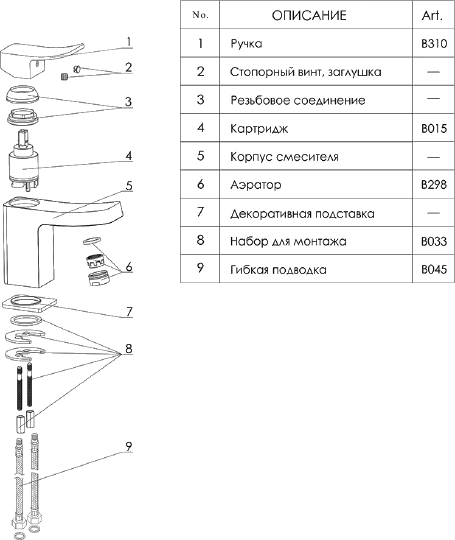 1
2
3
4
5
6
7
8
9

| No. | ОПИСАНИЕ | Art. |
|---|---|---|
| 1 | Ручка | B310 |
| 2 | Стопорный винт, заглушка | — |
| 3 | Резьбовое соединение | — |
| 4 | Картридж | B015 |
| 5 | Корпус смесителя | — |
| 6 | Аэратор | B298 |
| 7 | Декоративная подставка | — |
| 8 | Набор для монтажа | B033 |
| 9 | Гибкая подводка | B045 |