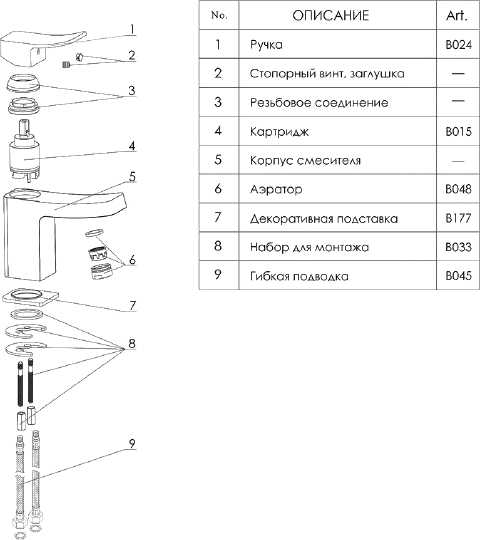 1
2
3
4
5
6
7
8
9

| No. | ОПИСАНИЕ | Art. |
|---|---|---|
| 1 | Ручка | B024 |
| 2 | Стопорный винт, заглушка | — |
| 3 | Резьбовое соединение | — |
| 4 | Картридж | B015 |
| 5 | Корпус смесителя | — |
| 6 | Аэратор | B048 |
| 7 | Декоративная подставка | B177 |
| 8 | Набор для монтажа | B033 |
| 9 | Гибкая подводка | B045 |