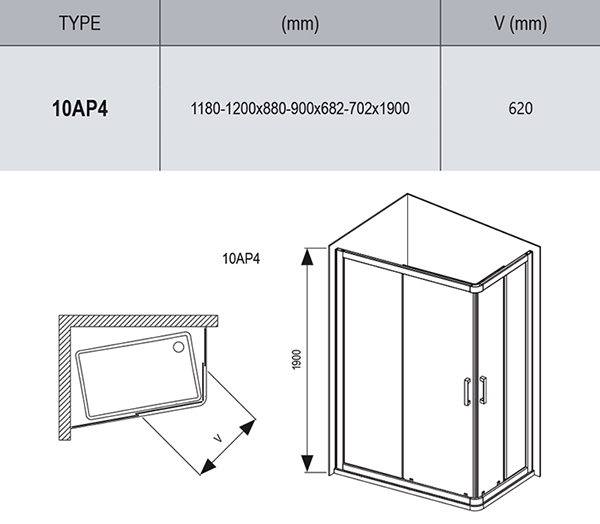 | TYPE | (mm) | V (mm) |
|---|---|---|
| 10AP4 | 1180-1200x880-900x682-702x1900 | 620 |

10AP4

V

1900