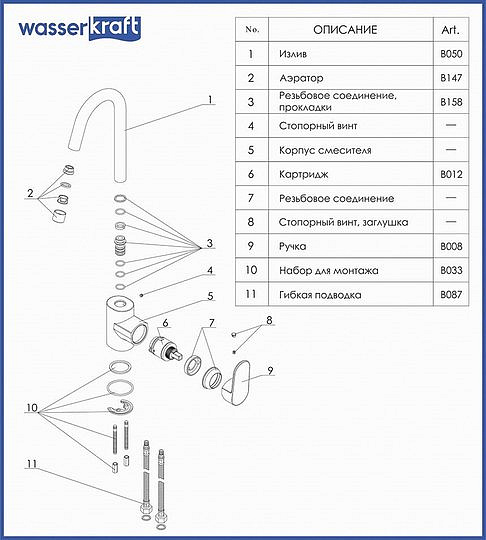 wasserkraft

| No. | ОПИСАНИЕ | Art. |
|---|---|---|
| 1 | Излив | B050 |
| 2 | Аэратор | B147 |
| 3 | Резьбовое соединение, прокладки | B158 |
| 4 | Стопорный винт | — |
| 5 | Корпус смесителя | — |
| 6 | Картридж | B012 |
| 7 | Резьбовое соединение | — |
| 8 | Стопорный винт, заглушка | — |
| 9 | Ручка | B008 |
| 10 | Набор для монтажа | B033 |
| 11 | Гибкая подводка | B087 |

1
2
3
4
5
6
7
8
9
10
11