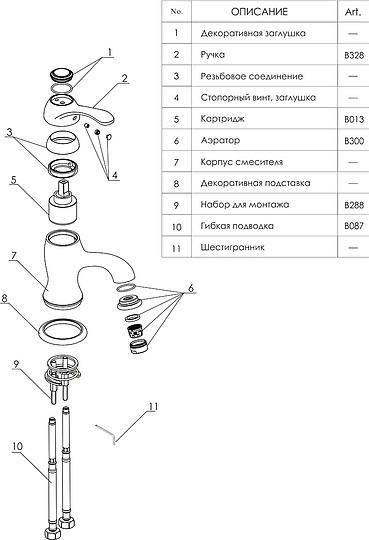 | No. | ОПИСАНИЕ | Art. |
|---|---|---|
| 1 | Декоративная заглушка | — |
| 2 | Ручка | B328 |
| 3 | Резьбовое соединение | — |
| 4 | Стопорный винт, заглушка | — |
| 5 | Картридж | B013 |
| 6 | Аэратор | B300 |
| 7 | Корпус смесителя | — |
| 8 | Декоративная подставка | — |
| 9 | Набор для монтажа | B288 |
| 10 | Гибкая подводка | B087 |
| 11 | Шестигранник | — |

1
2
3
4
5
7
6
8
9
11
10