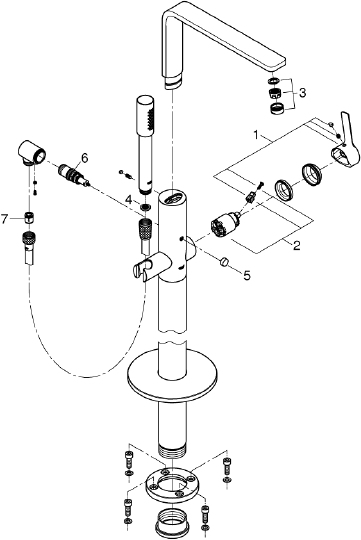 3
1
6
4
7
2
5