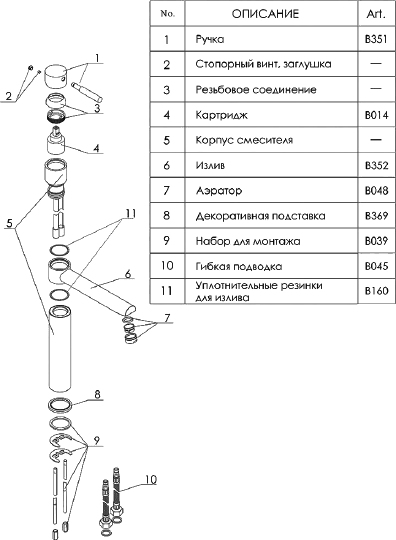 | No. | ОПИСАНИЕ | Art. |
|---|---|---|
| 1 | Ручка | B351 |
| 2 | Стопорный винт, заглушка | — |
| 3 | Резьбовое соединение | — |
| 4 | Картридж | B014 |
| 5 | Корпус смесителя | — |
| 6 | Излив | B352 |
| 7 | Аэратор | B048 |
| 8 | Декоративная подставка | B369 |
| 9 | Набор для монтажа | B039 |
| 10 | Гибкая подводка | B045 |
| 11 | Уплотнительные резинки для излива | B160 |

1
2
3
4
5
11
6
7
8
9
10