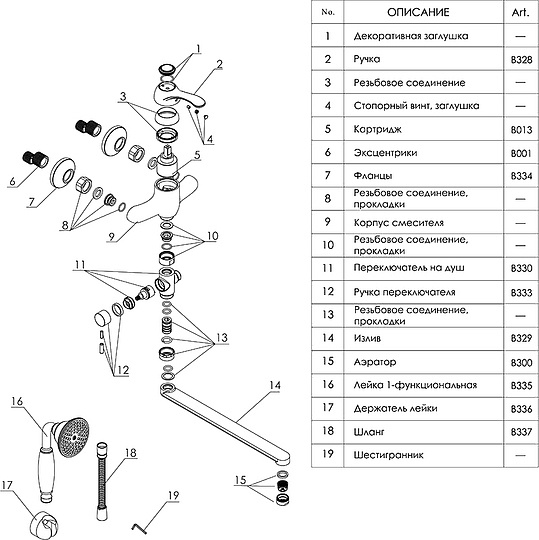 1
2
3
4
5
6
7
8
9
10
11
12
13
14
15
16
17
18
19

| No. | ОПИСАНИЕ | Art. |
|---|---|---|
| 1 | Декоративная заглушка | — |
| 2 | Ручка | B328 |
| 3 | Резьбовое соединение | — |
| 4 | Стопорный винт, заглушка | — |
| 5 | Картридж | B013 |
| 6 | Эксцентрики | B001 |
| 7 | Фланцы | B334 |
| 8 | Резьбовое соединение, прокладки | — |
| 9 | Корпус смесителя | — |
| 10 | Резьбовое соединение, прокладки | — |
| 11 | Переключатель на душ | B330 |
| 12 | Ручка переключателя | B333 |
| 13 | Резьбовое соединение, прокладки | — |
| 14 | Излив | B329 |
| 15 | Аэратор | B300 |
| 16 | Лейка 1-функциональная | B335 |
| 17 | Держатель лейки | B336 |
| 18 | Шланг | B337 |
| 19 | Шестигранник | — |