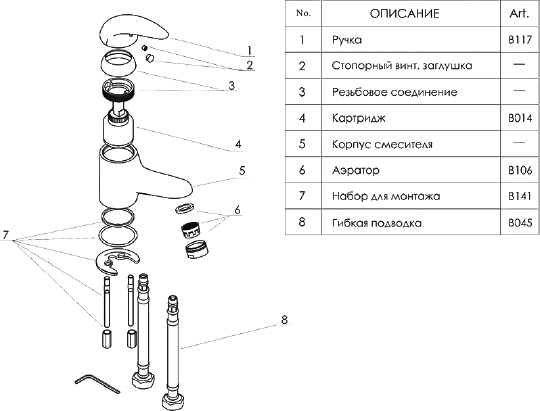 1
2
3
4
5
6
7
8

| No. | ОПИСАНИЕ | Art. |
|---|---|---|
| 1 | Ручка | B117 |
| 2 | Стопорный винт, заглушка | — |
| 3 | Резьбовое соединение | — |
| 4 | Картридж | B014 |
| 5 | Корпус смесителя | — |
| 6 | Аэратор | B106 |
| 7 | Набор для монтажа | B141 |
| 8 | Гибкая подводка | B045 |